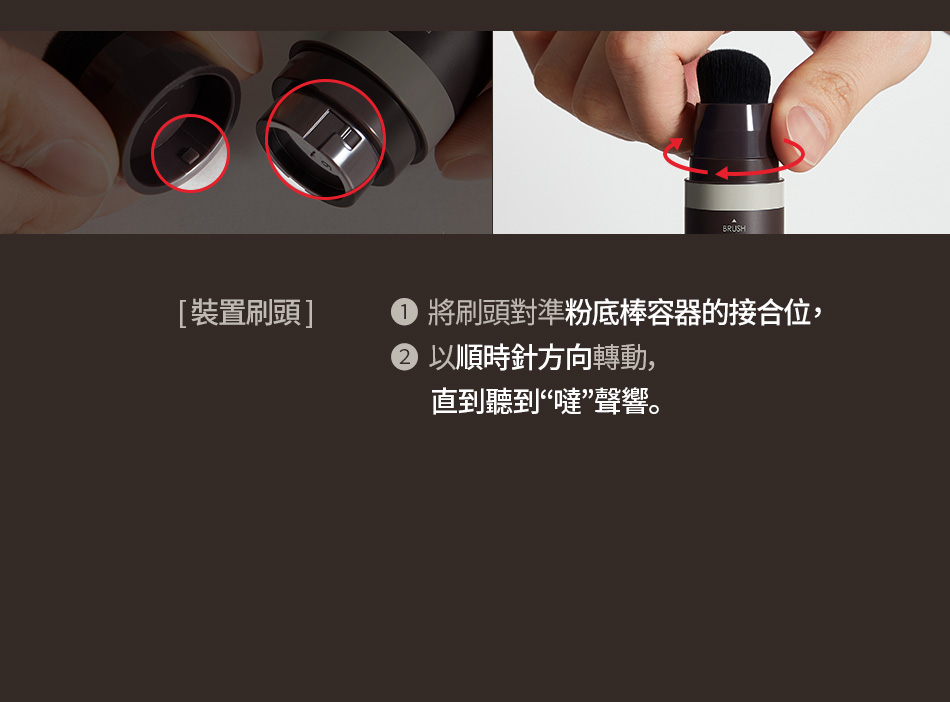 BRUSH

[ 裝置刷頭 ]

❶ 將刷頭對準粉底棒容器的接合位，
❷ 以順時針方向轉動，
直到聽到“噠”聲響。